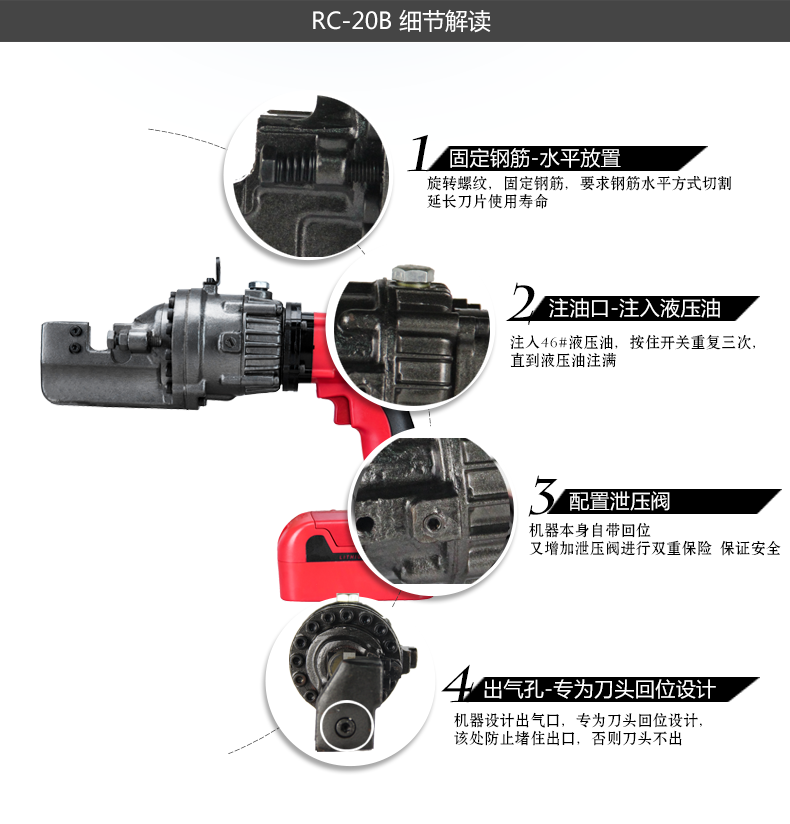 RC-20B 细节解读

1 固定钢筋-水平放置
旋转螺纹，固定钢筋，要求钢筋水平方式切割
延长刀片使用寿命

2 注油口-注入液压油
注入46#液压油，按住开关重复三次，
直到液压油注满

3 配置泄压阀
机器本身自带回位
又增加泄压阀进行双重保险 保证安全

4 出气孔-专为刀头回位设计
机器设计出气口，专为刀头回位设计，
该处防止堵住出口，否则刀头不出